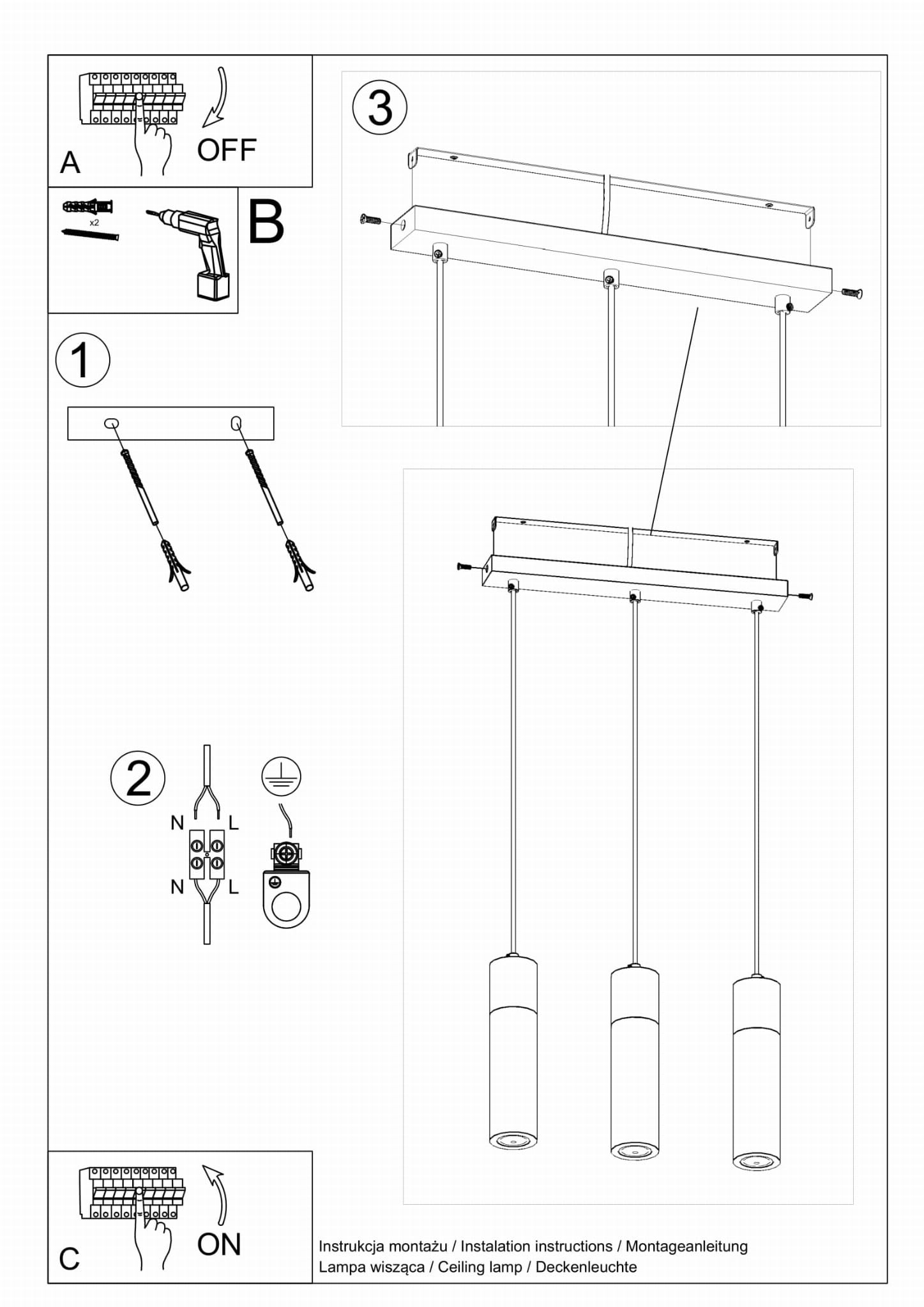 A

OFF

x2

B

1

2

N

L

N

L

3

C

ON

Instrukcja montażu / Instalation instructions / Montageanleitung
Lampa wisząca / Ceiling lamp / Deckenleuchte