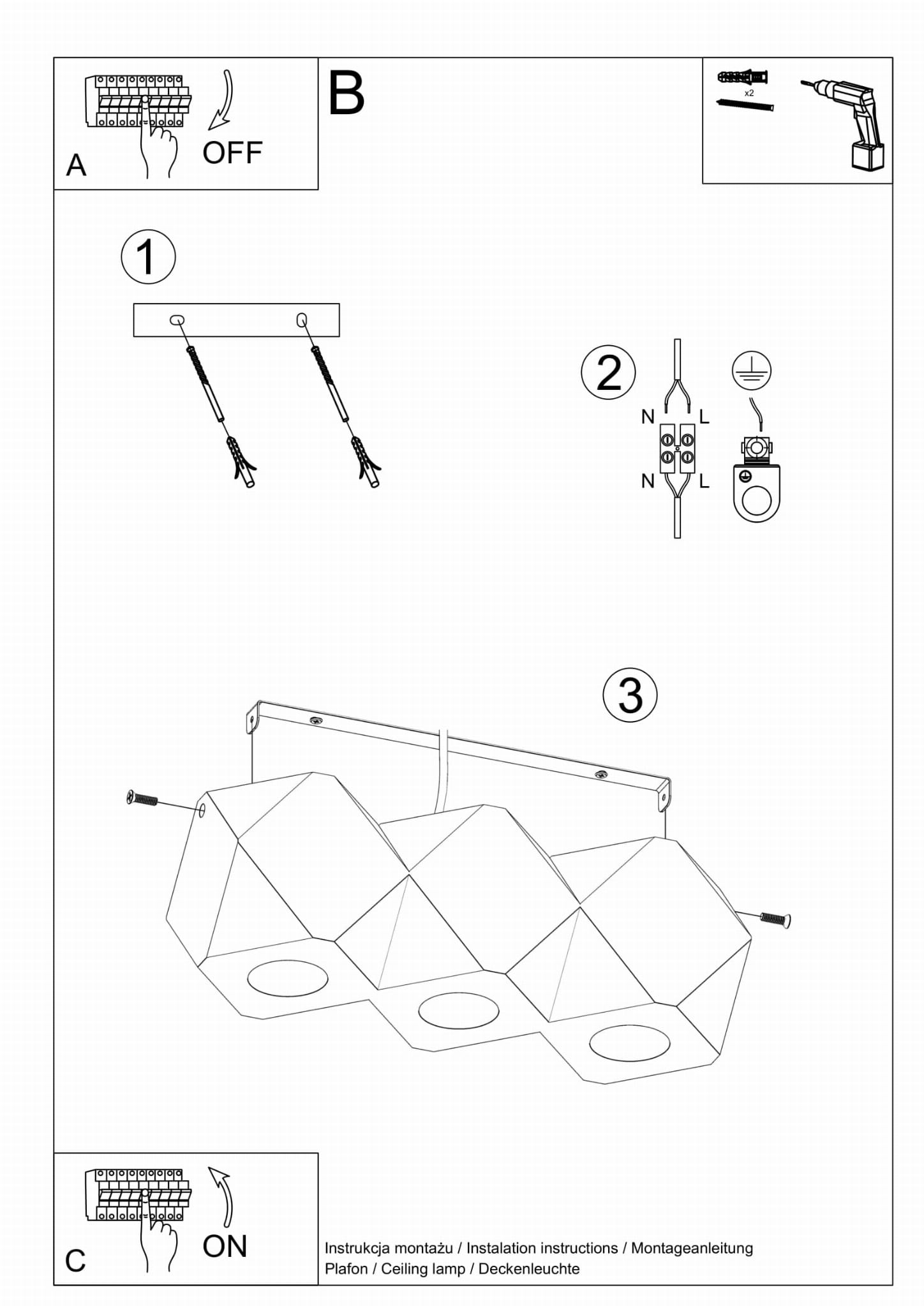 A

OFF

B

x2

1

2

N

L

N

L

3

C

ON

Instrukcja montażu / Instalation instructions / Montageanleitung
Plafon / Ceiling lamp / Deckenleuchte