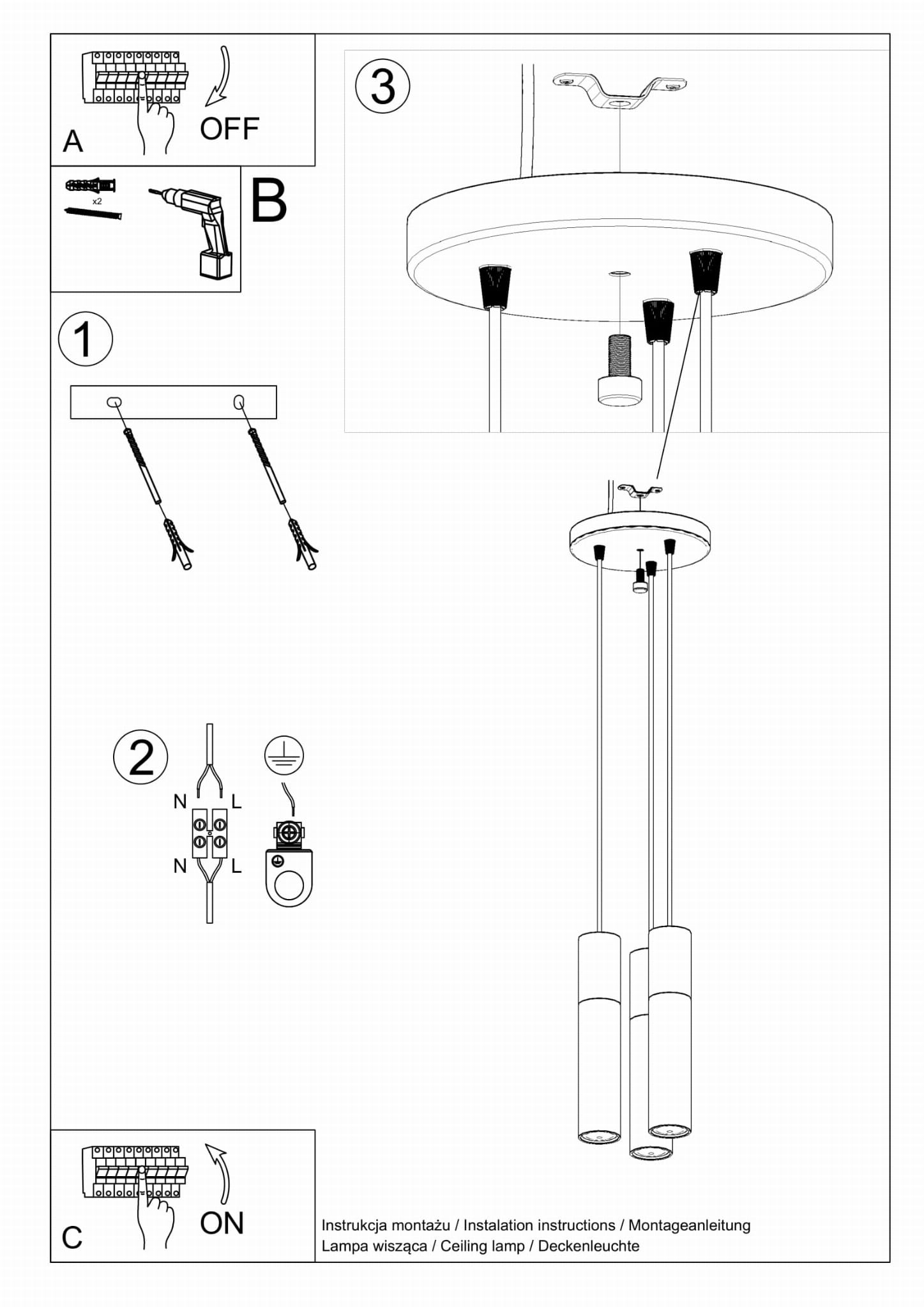 A
OFF

x2

B

1

3

2

N L

N L

C
ON

Instrukcja montażu / Instalation instructions / Montageanleitung
Lampa wisząca / Ceiling lamp / Deckenleuchte