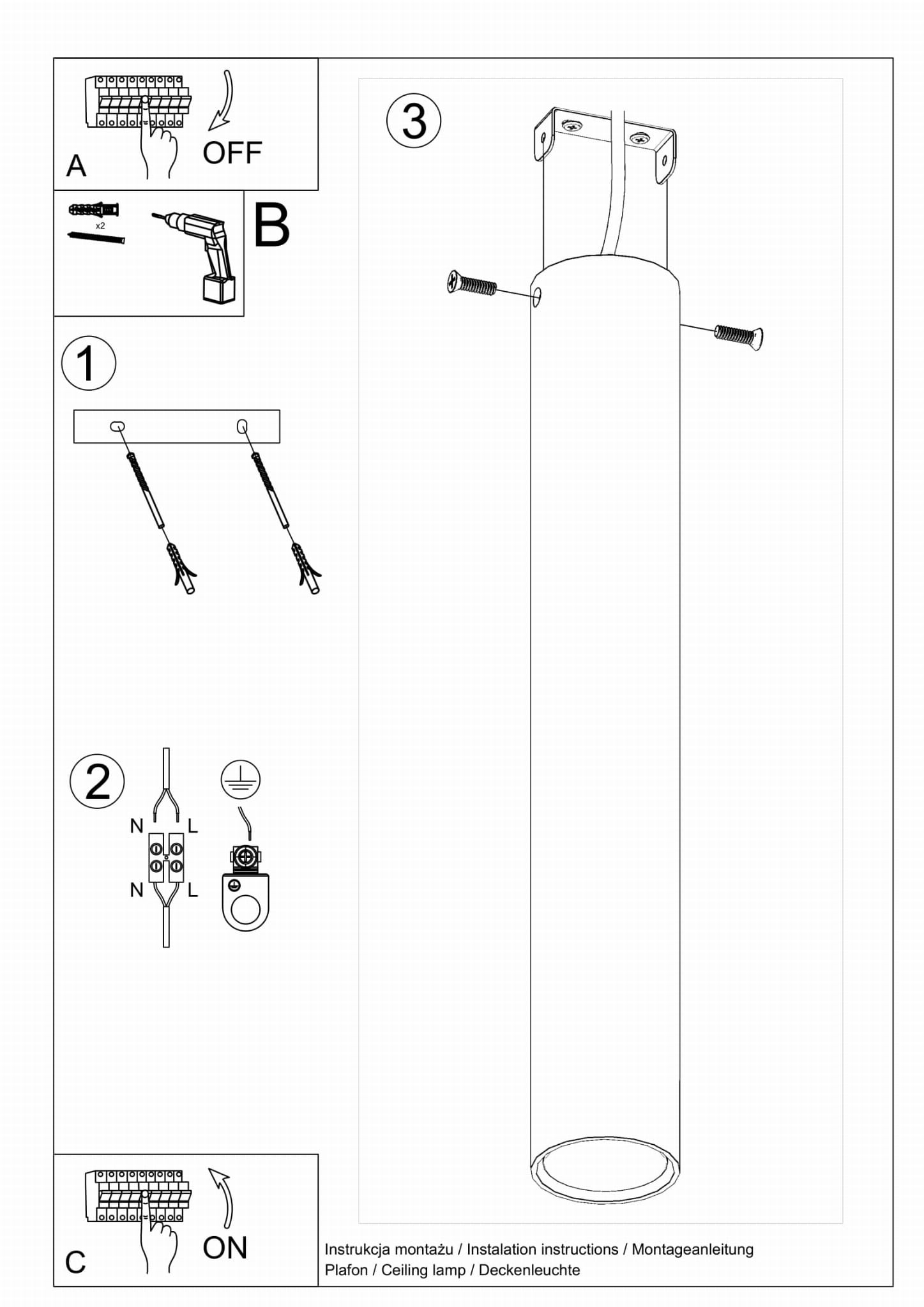 A
OFF

x2
B

1

2
N
L
N
L

3

C
ON

Instrukcja montażu / Instalation instructions / Montageanleitung
Plafon / Ceiling lamp / Deckenleuchte