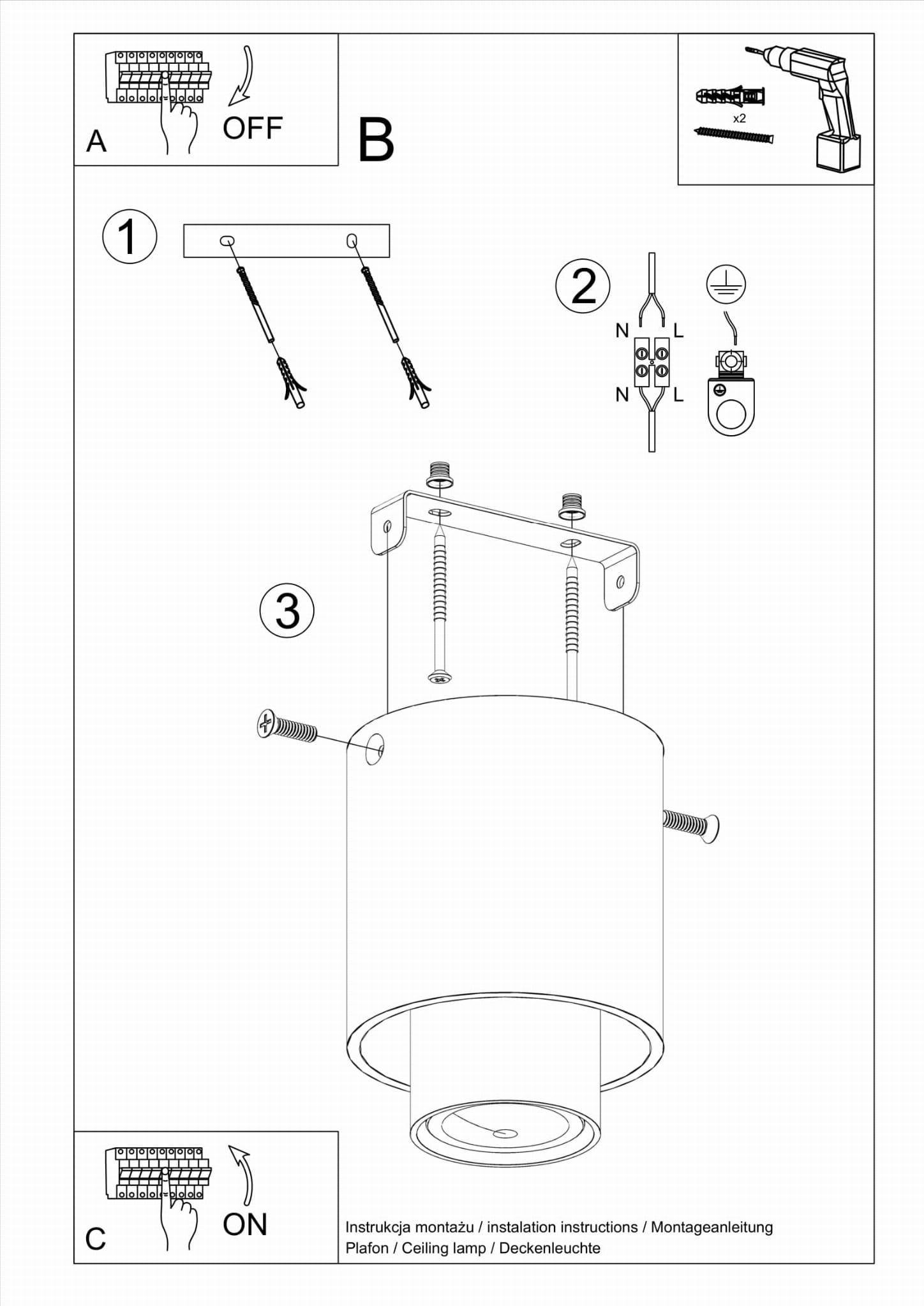 A

OFF

B

x2

1

2

N L

N L

3

C

ON

Instrukcja montażu / instalation instructions / Montageanleitung
Plafon / Ceiling lamp / Deckenleuchte