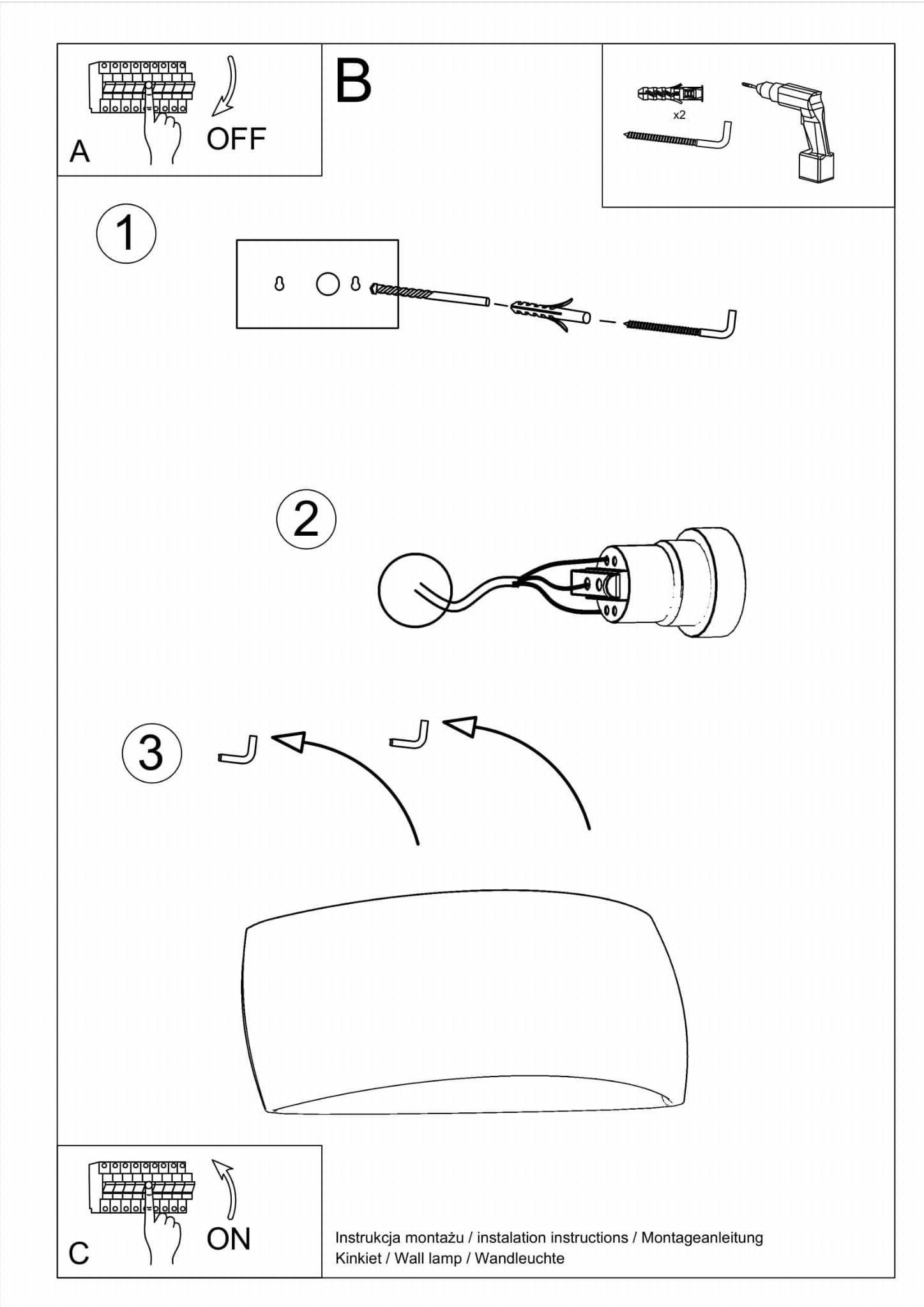 A

OFF

B

x2

1

2

3

C

ON

Instrukcja montażu / instalation instructions / Montageanleitung
Kinkiet / Wall lamp / Wandleuchte