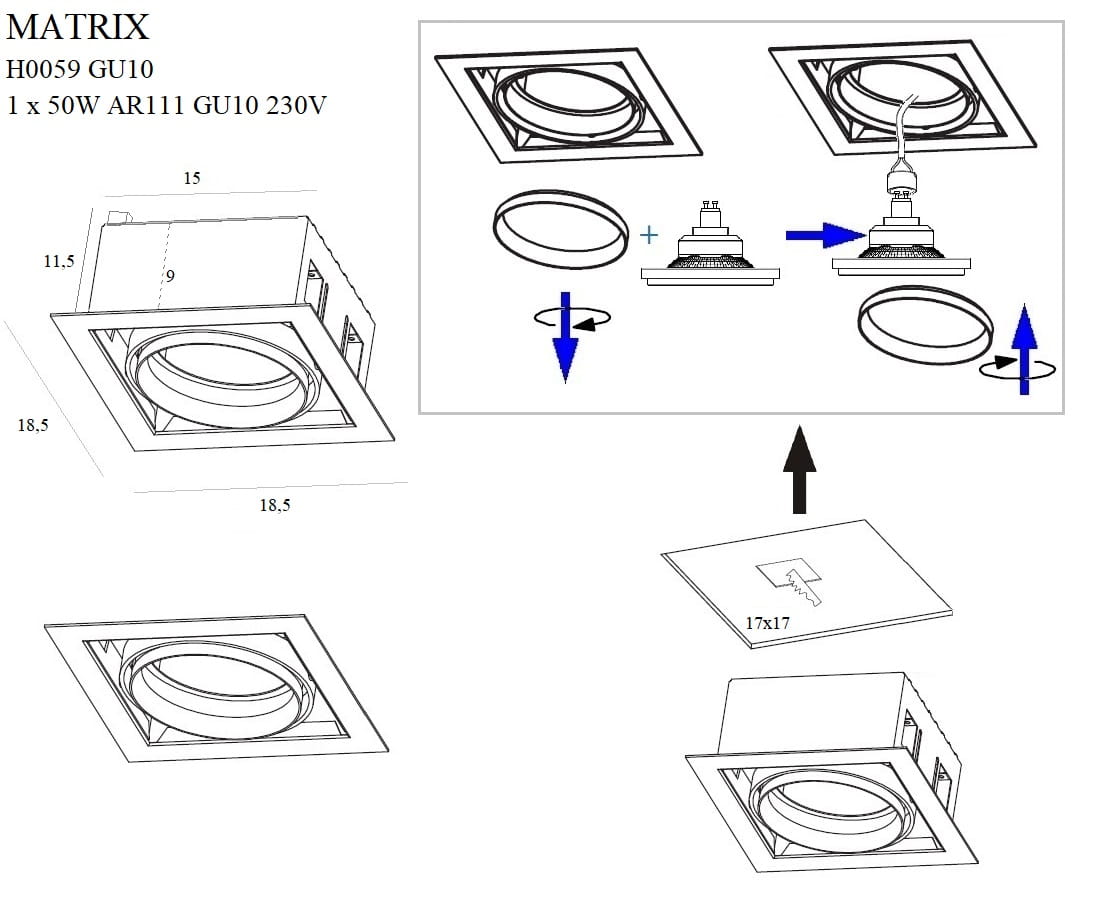 MATRIX
H0059 GU10
1 x 50W AR111 GU10 230V

15
11,5
9
18,5
18,5

+

17x17