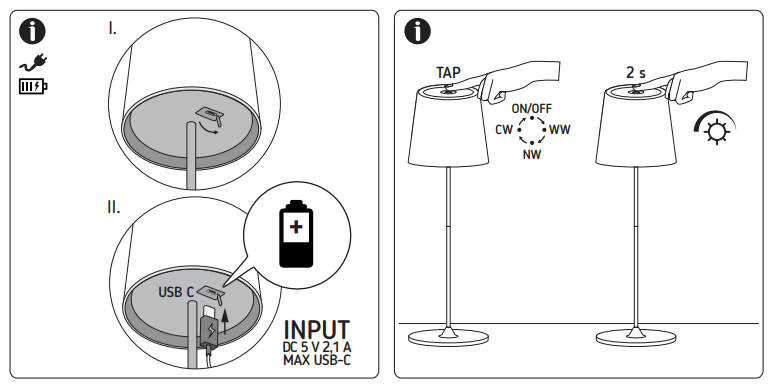 I.

II.

USB C

INPUT
DC 5 V 2,1 A
MAX USB-C

TAP

ON/OFF
CW WW
NW

2 s