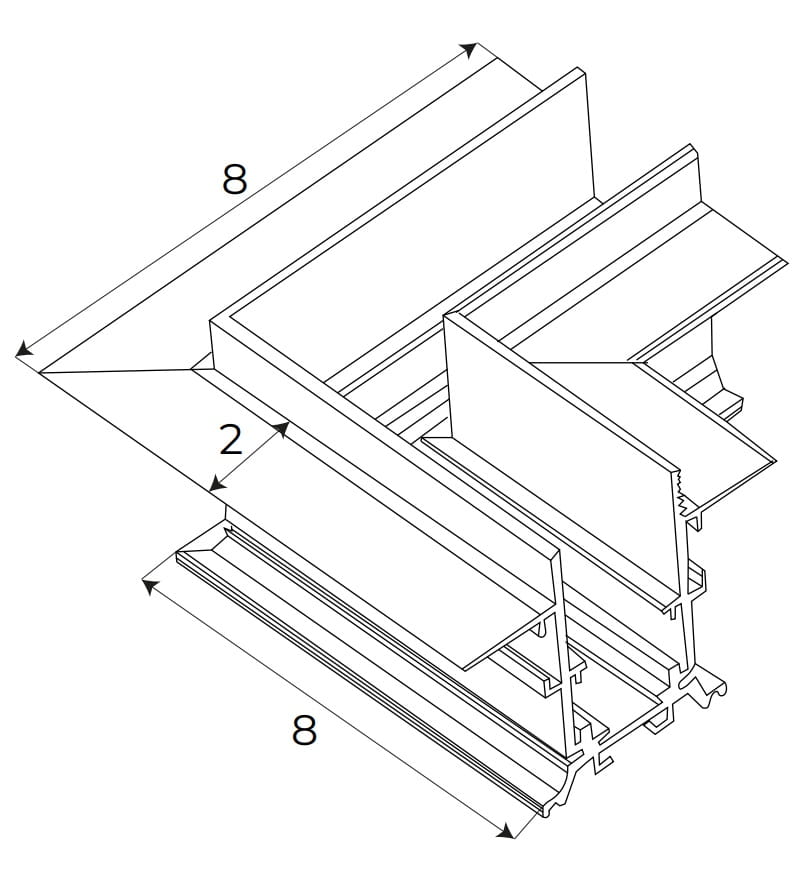 8

2

8