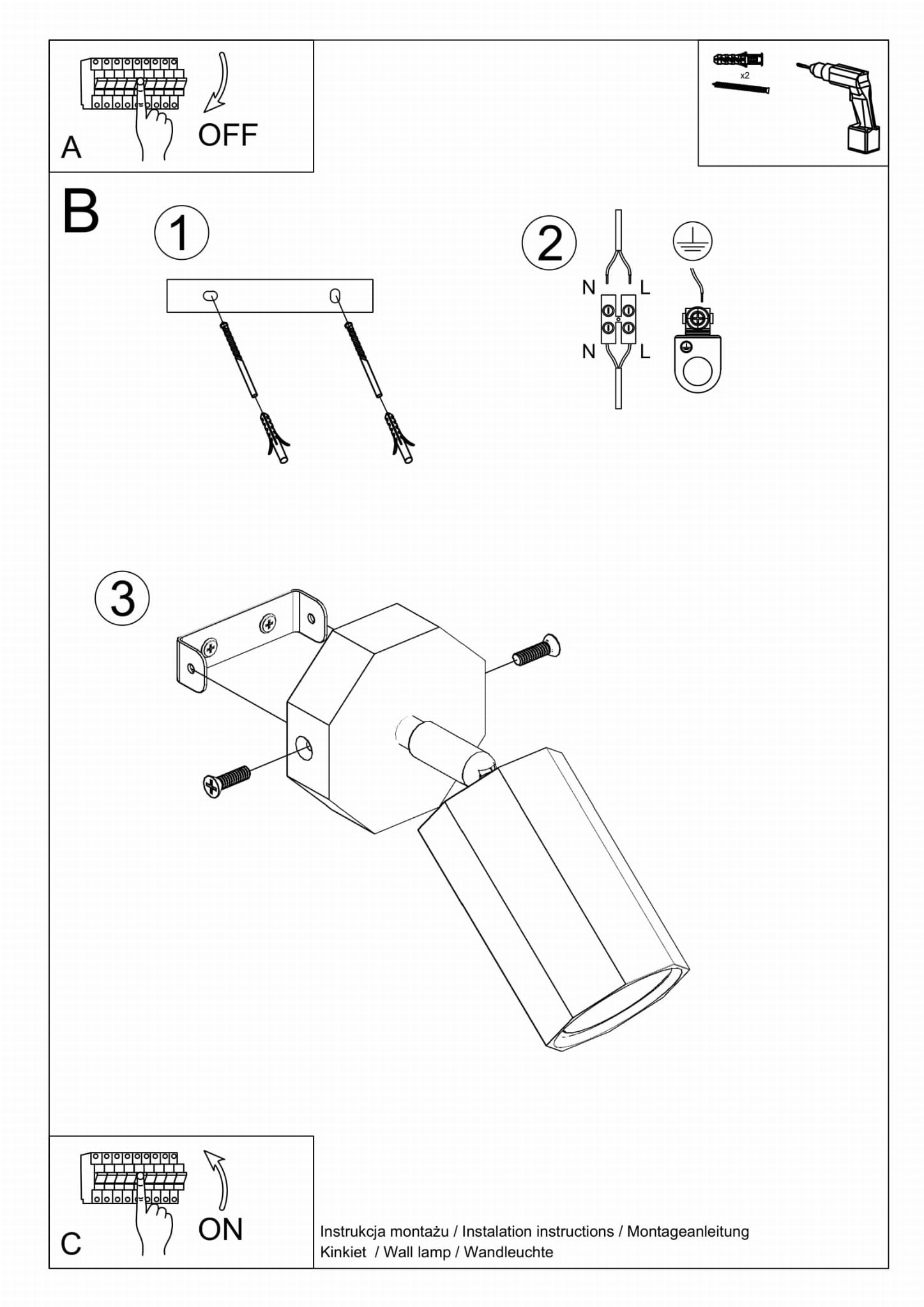 A

OFF

x2

B

1

2

N L

N L

3

C

ON

Instrukcja montażu / Instalation instructions / Montageanleitung
Kinkiet / Wall lamp / Wandleuchte